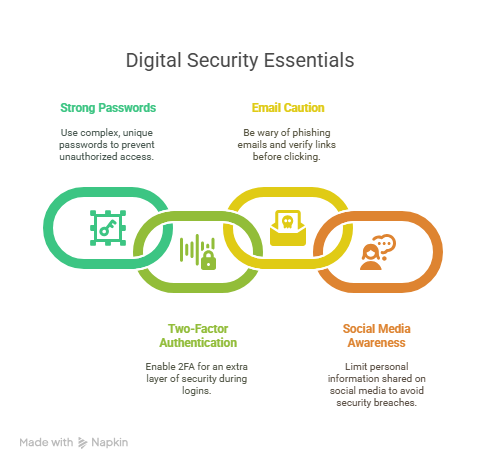 Digital Security Essentials

Strong Passwords

Use complex, unique passwords to prevent unauthorized access.

Email Caution

Be wary of phishing emails and verify links before clicking.

Two-Factor Authentication

Enable 2FA for an extra layer of security during logins.

Social Media Awareness

Limit personal information shared on social media to avoid security breaches.

Made with Napkin